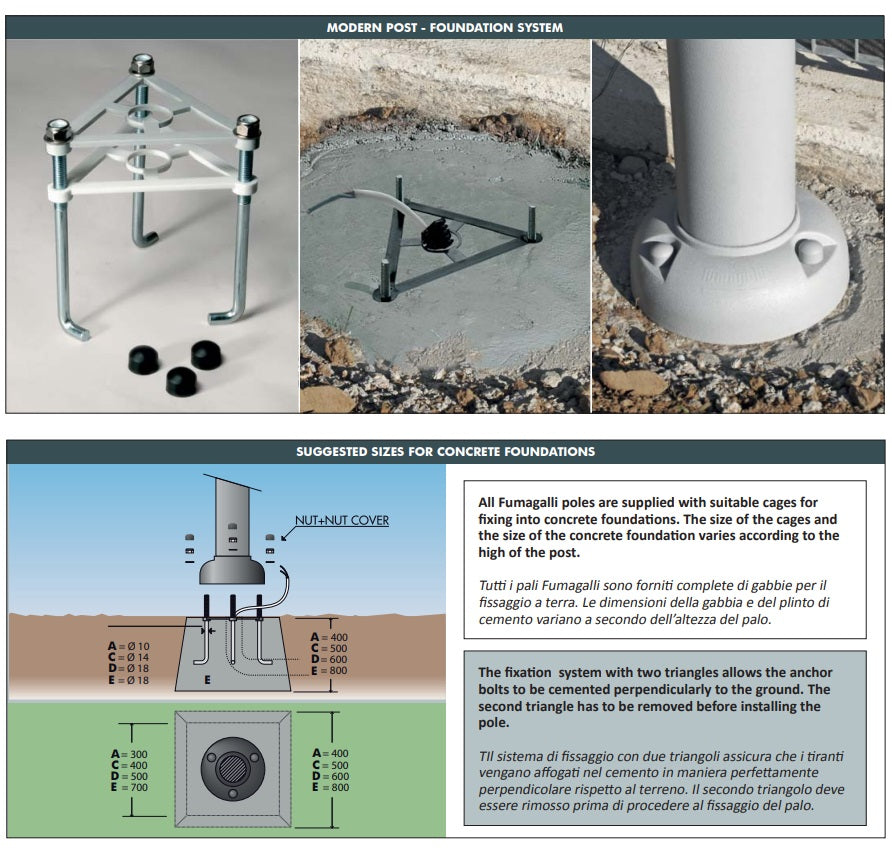 MODERN POST - FOUNDATION SYSTEM

Fumagalli

SUGGESTED SIZES FOR CONCRETE FOUNDATIONS

NUT+NUT COVER

A = Ø 10
C = Ø 14
D = Ø 18
E = Ø 18

E

A = 400
C = 500
D = 600
E = 800

A = 300
C = 400
D = 500
E = 700

A = 400
C = 500
D = 600
E = 800

All Fumagalli poles are supplied with suitable cages for fixing into concrete foundations. The size of the cages and the size of the concrete foundation varies according to the high of the post.

Tutti i pali Fumagalli sono forniti complete di gabbie per il fissaggio a terra. Le dimensioni della gabbia e del plinto di cemento variano a secondo dell'altezza del palo.

The fixation system with two triangles allows the anchor bolts to be cemented perpendicularly to the ground. The second triangle has to be removed before installing the pole.

TIl sistema di fissaggio con due triangoli assicura che i tiranti vengano affogati nel cemento in maniera perfettamente perpendicolare rispetto al terreno. Il secondo triangolo deve essere rimosso prima di procedere al fissaggio del palo.