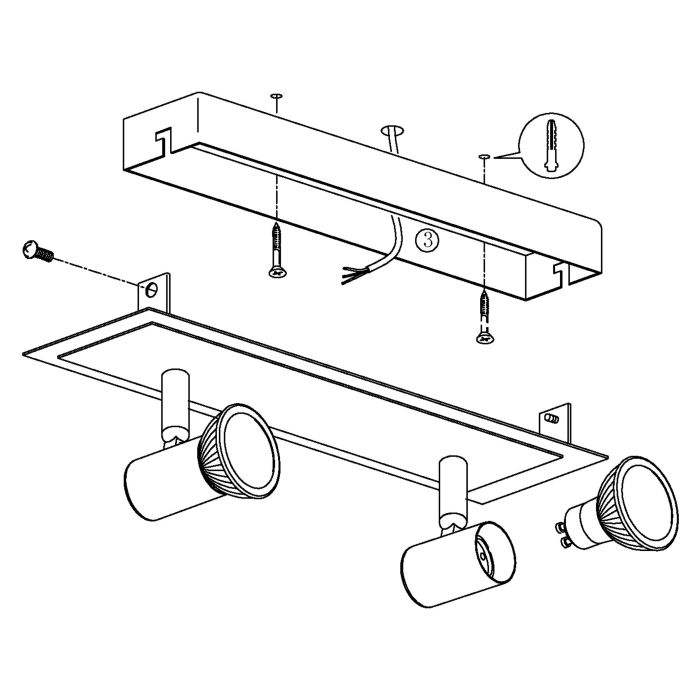 ③