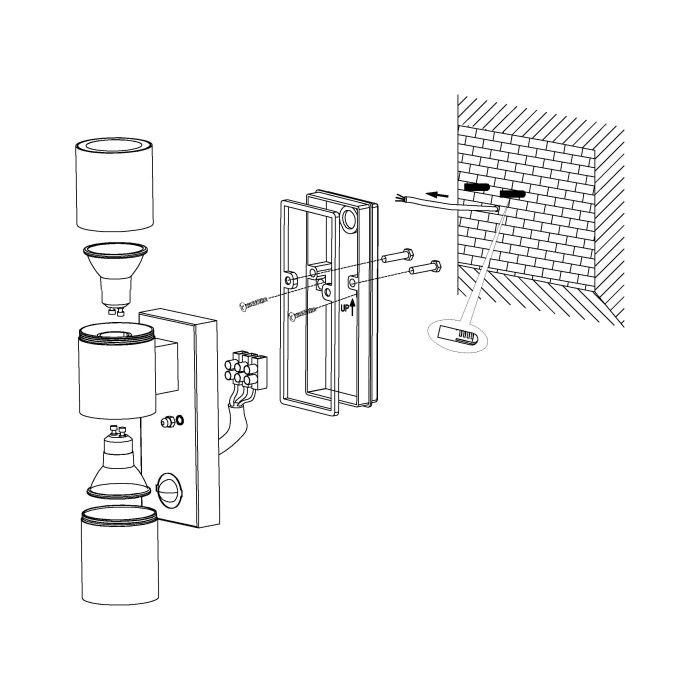 UP